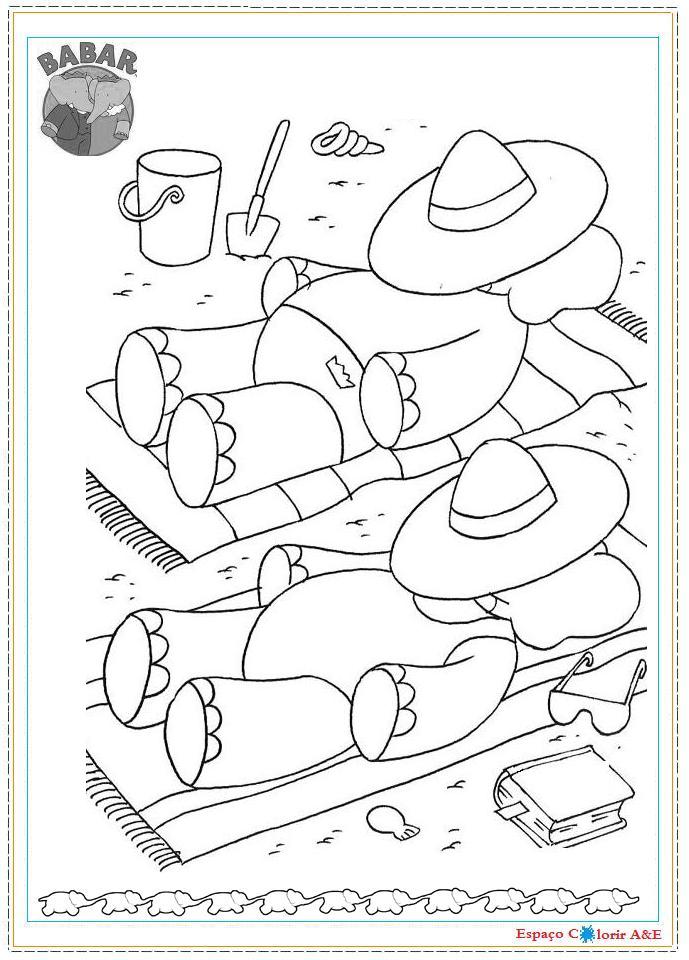 BABAR

Espaço Colorir A&E